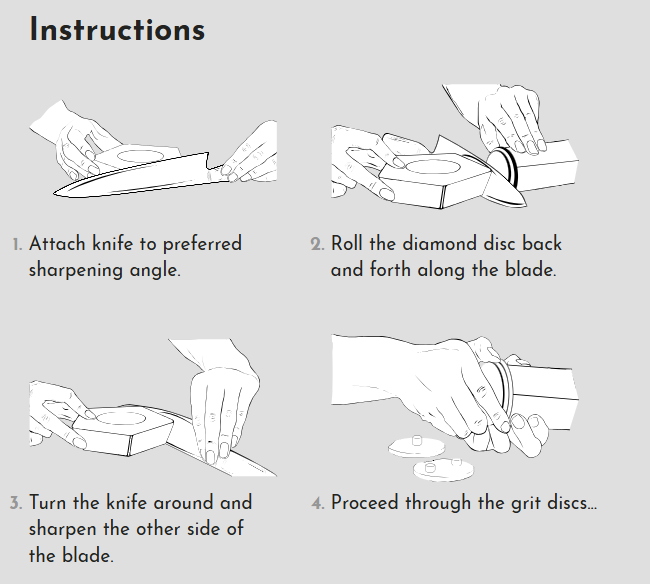 Instructions

1. Attach knife to preferred sharpening angle.

2. Roll the diamond disc back and forth along the blade.

3. Turn the knife around and sharpen the other side of the blade.

4. Proceed through the grit discs...