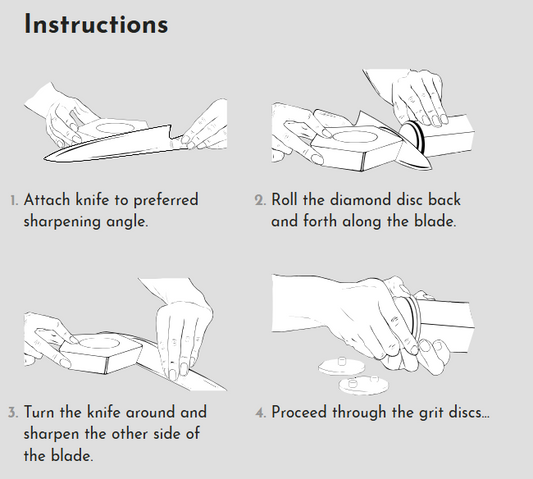 Instructions

1. Attach knife to preferred sharpening angle.

2. Roll the diamond disc back and forth along the blade.

3. Turn the knife around and sharpen the other side of the blade.

4. Proceed through the grit discs...